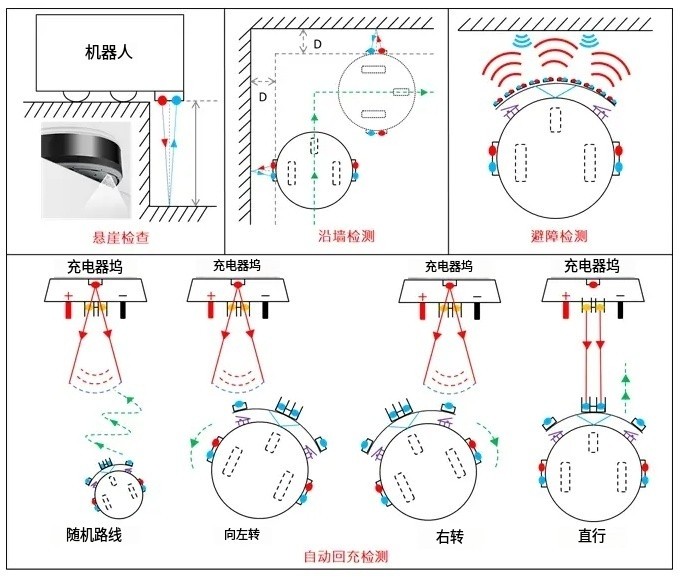 机器人

悬崖检查

D

D

沿墙检测

避障检测

充电器坞
+
−

随机路线

充电器坞
+
−

向左转

充电器坞
+
−

右转

充电器坞
+
−

直行

自动回充检测